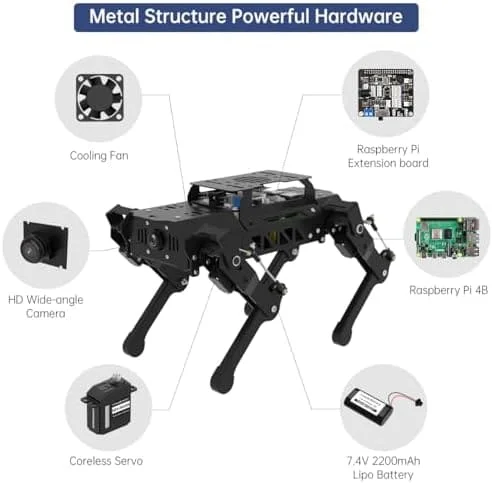 Metal Structure Powerful Hardware

Cooling Fan

Raspberry Pi Extension board

HD Wide-angle Camera

Raspberry Pi 4B

Coreless Servo

7.4V 2200mAh Lipo Battery